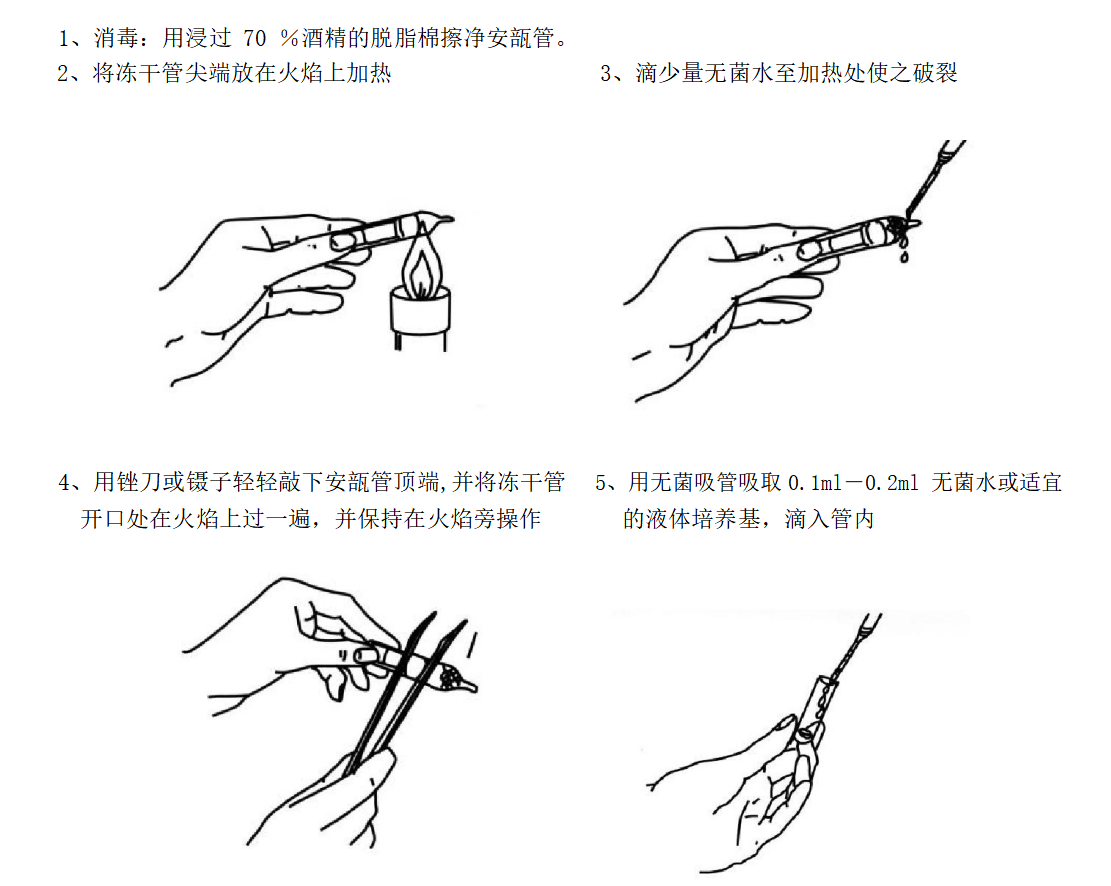 1、消毒：用浸过 70 %酒精的脱脂棉擦净安瓿管。

2、将冻干管尖端放在火焰上加热

3、滴少量无菌水至加热处使之破裂

4、用锉刀或镊子轻轻敲下安瓿管顶端，并将冻干管开口处在火焰上过一遍，并保持在火焰旁操作

5、用无菌吸管吸取 0.1ml－0.2ml 无菌水或适宜的液体培养基，滴入管内